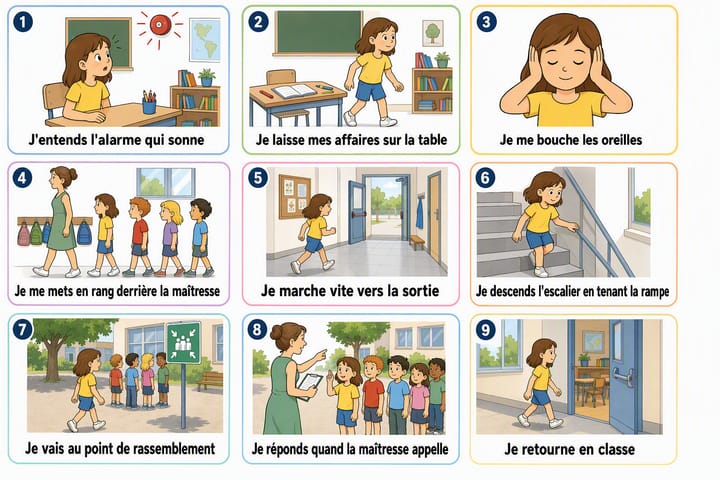 1
J'entends l'alarme qui sonne

2
Je laisse mes affaires sur la table

3
Je me bouche les oreilles

4
Je me mets en rang derrière la maîtresse

5
Je marche vite vers la sortie

6
Je descends l'escalier en tenant la rampe

7
Je vais au point de rassemblement

8
Je réponds quand la maîtresse appelle

9
Je retourne en classe