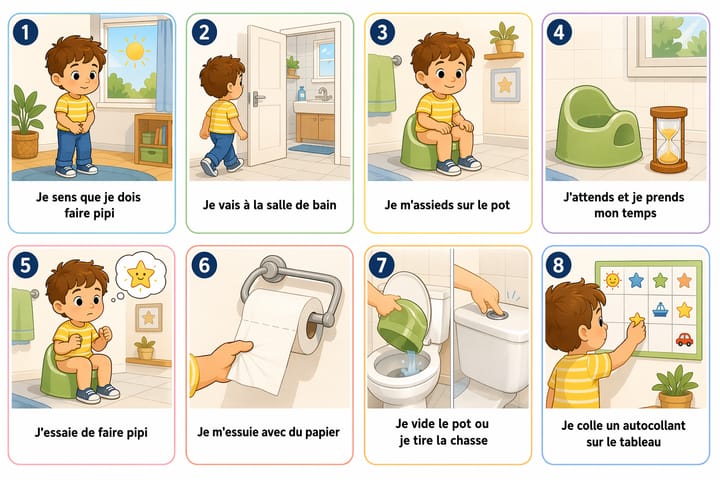 1
Je sens que je dois faire pipi

2
Je vais à la salle de bain

3
Je m'assieds sur le pot

4
J'attends et je prends mon temps

5
J'essaie de faire pipi

6
Je m'essuie avec du papier

7
Je vide le pot ou je tire la chasse

8
Je colle un autocollant sur le tableau