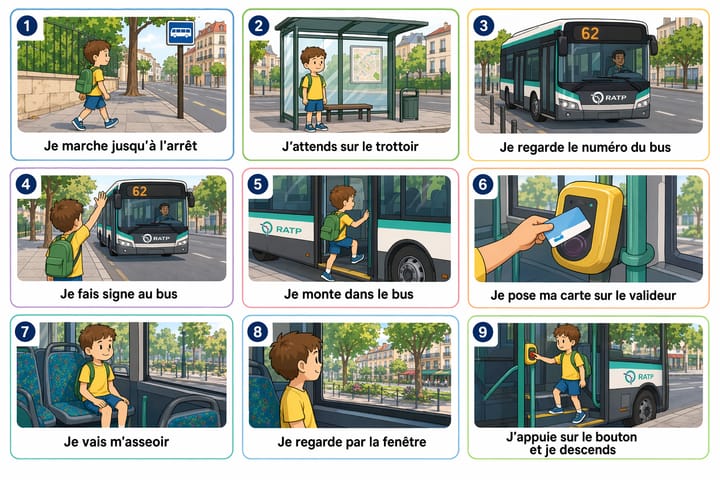 1
Je marche jusqu'à l'arrêt

2
J'attends sur le trottoir

3
62
RATP
Je regarde le numéro du bus

4
62
RATP
Je fais signe au bus

5
RATP
Je monte dans le bus

6
Je pose ma carte sur le valideur

7
Je vais m'asseoir

8
Je regarde par la fenêtre

9
RATP
J'appuie sur le bouton et je descends