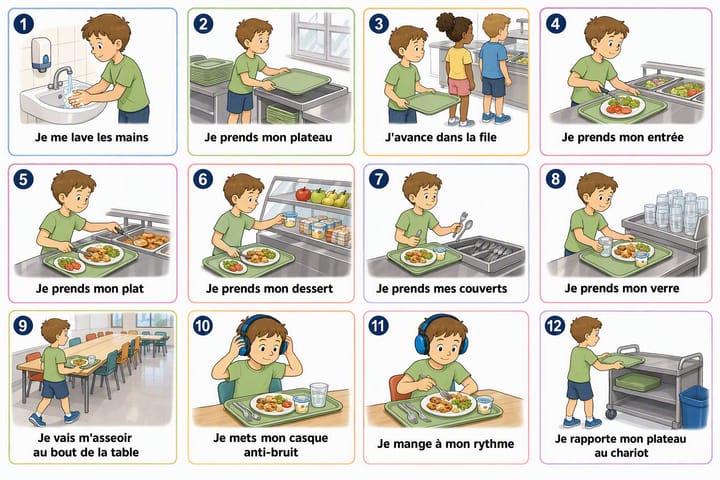 1
Je me lave les mains

2
Je prends mon plateau

3
J'avance dans la file

4
Je prends mon entrée

5
Je prends mon plat

6
Je prends mon dessert

7
Je prends mes couverts

8
Je prends mon verre

9
Je vais m'asseoir au bout de la table

10
Je mets mon casque anti-bruit

11
Je mange à mon rythme

12
Je rapporte mon plateau au chariot