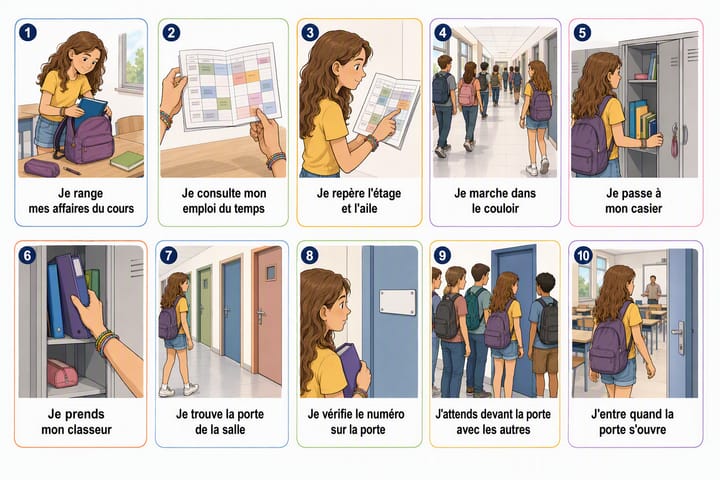 1
Je range mes affaires du cours

2
Je consulte mon emploi du temps

3
Je repère l'étage et l'aile

4
Je marche dans le couloir

5
Je passe à mon casier

6
Je prends mon classeur

7
Je trouve la porte de la salle

8
Je vérifie le numéro sur la porte

9
J'attends devant la porte avec les autres

10
J'entre quand la porte s'ouvre