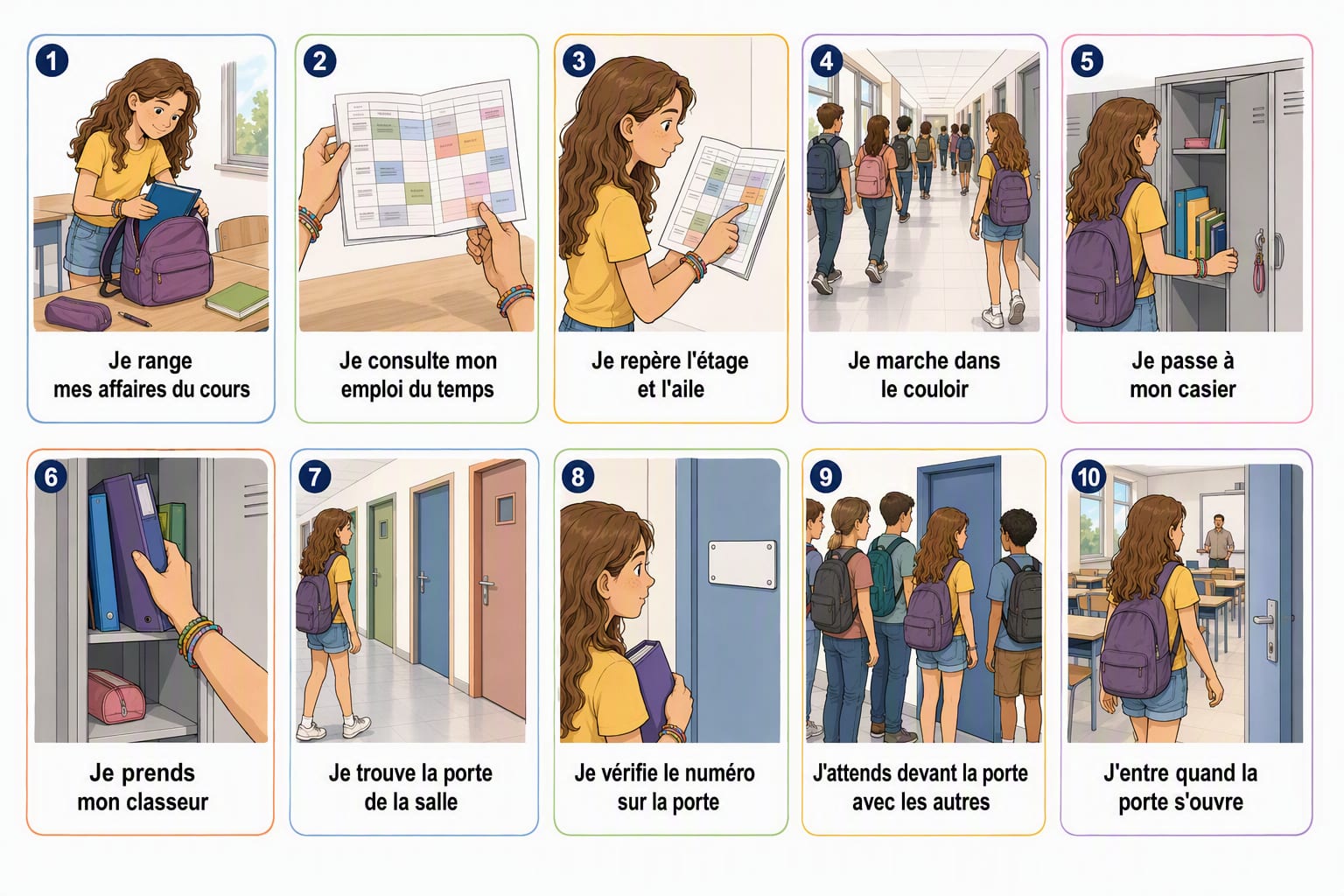 1
Je range mes affaires du cours

2
Je consulte mon emploi du temps

3
Je repère l'étage et l'aile

4
Je marche dans le couloir

5
Je passe à mon casier

6
Je prends mon classeur

7
Je trouve la porte de la salle

8
Je vérifie le numéro sur la porte

9
J'attends devant la porte avec les autres

10
J'entre quand la porte s'ouvre