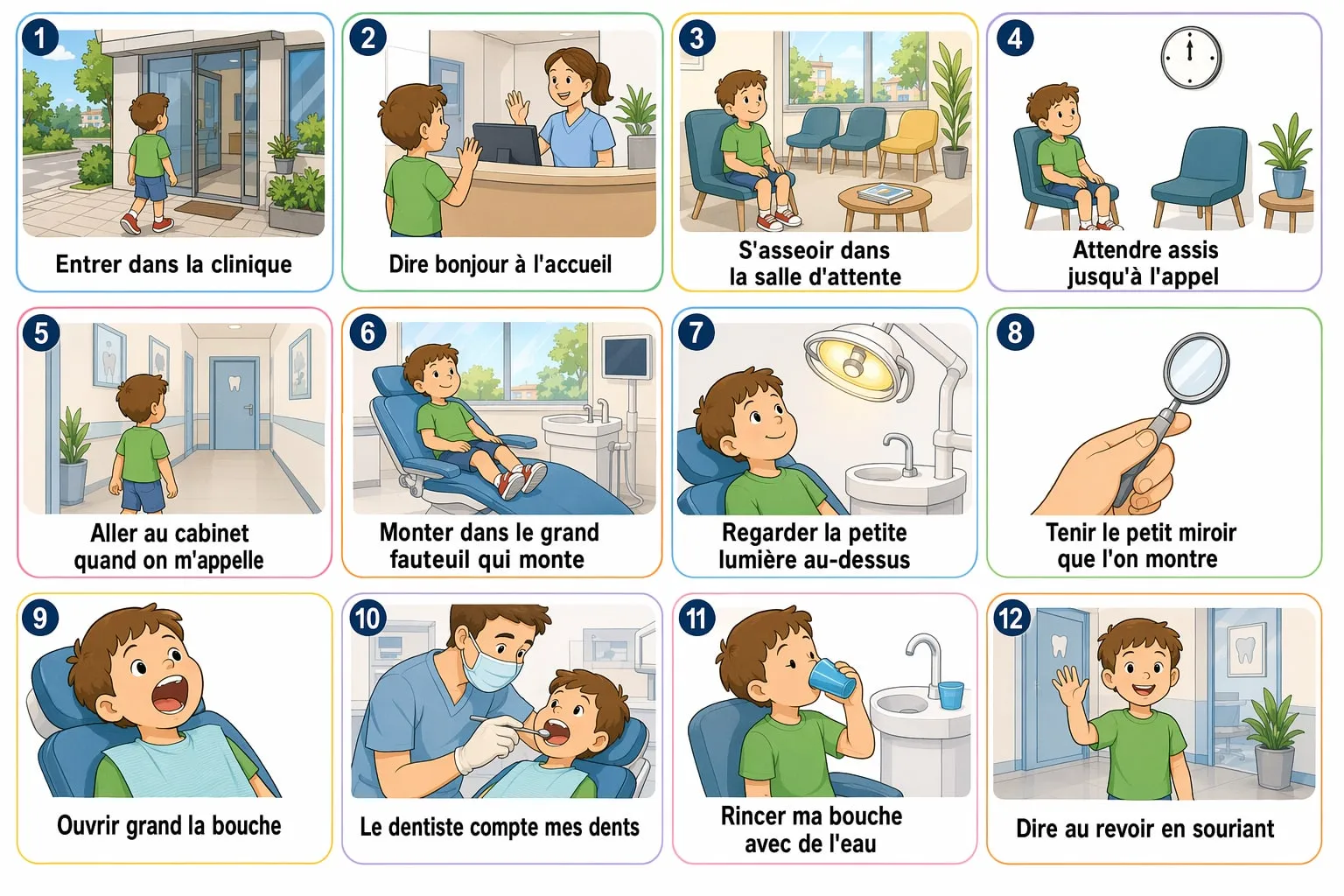 1
Entrer dans la clinique

2
Dire bonjour à l'accueil

3
S'asseoir dans la salle d'attente

4
Attendre assis jusqu'à l'appel

5
Aller au cabinet quand on m'appelle

6
Monter dans le grand fauteuil qui monte

7
Regarder la petite lumière au-dessus

8
Tenir le petit miroir que l'on montre

9
Ouvrir grand la bouche

10
Le dentiste compte mes dents

11
Rincer ma bouche avec de l'eau

12
Dire au revoir en souriant