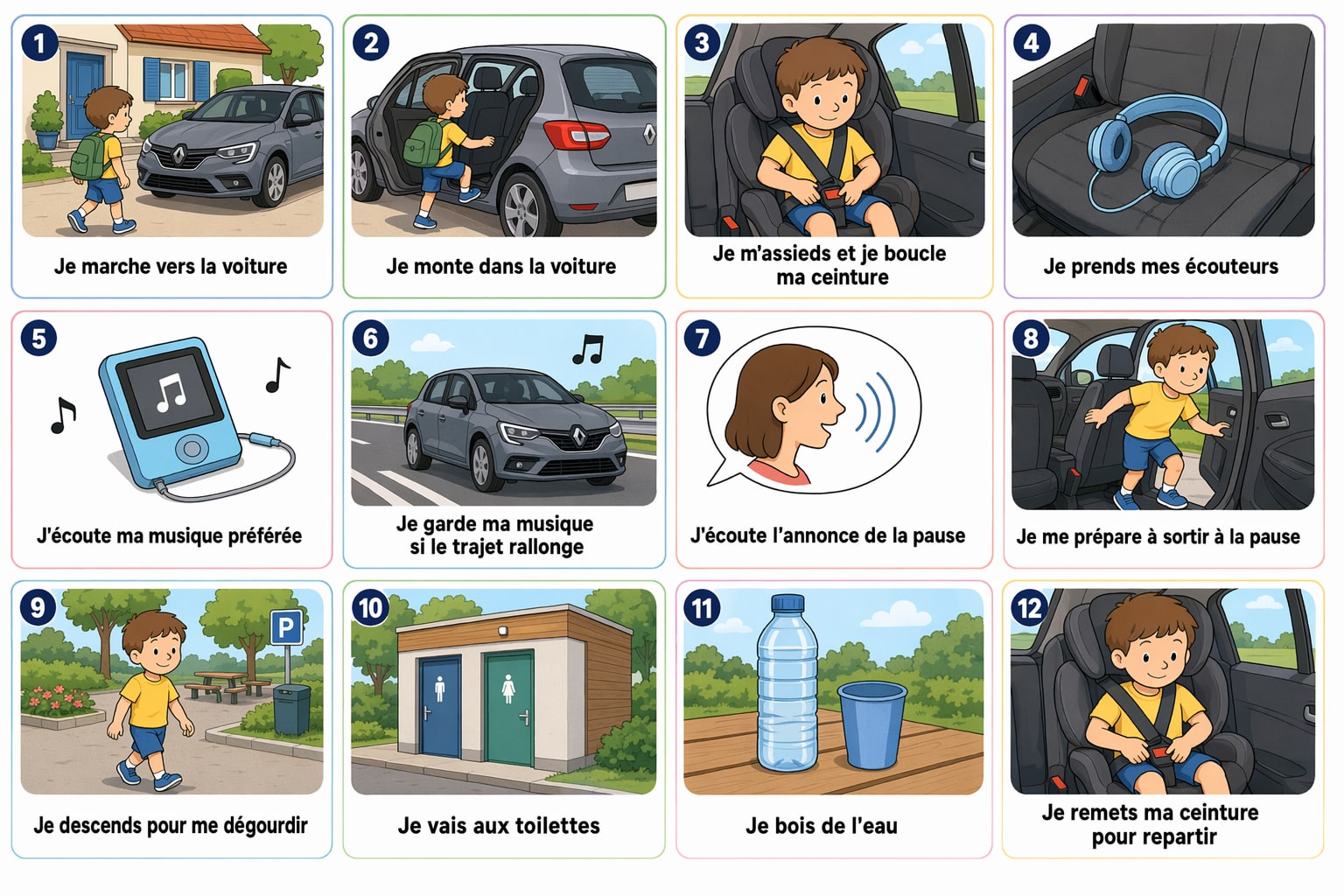 1
Je marche vers la voiture

2
Je monte dans la voiture

3
Je m'assieds et je boucle ma ceinture

4
Je prends mes écouteurs

5
J'écoute ma musique préférée

6
Je garde ma musique si le trajet rallonge

7
J'écoute l'annonce de la pause

8
Je me prépare à sortir à la pause

9
P
Je descends pour me dégourdir

10
Je vais aux toilettes

11
Je bois de l'eau

12
Je remets ma ceinture pour repartir