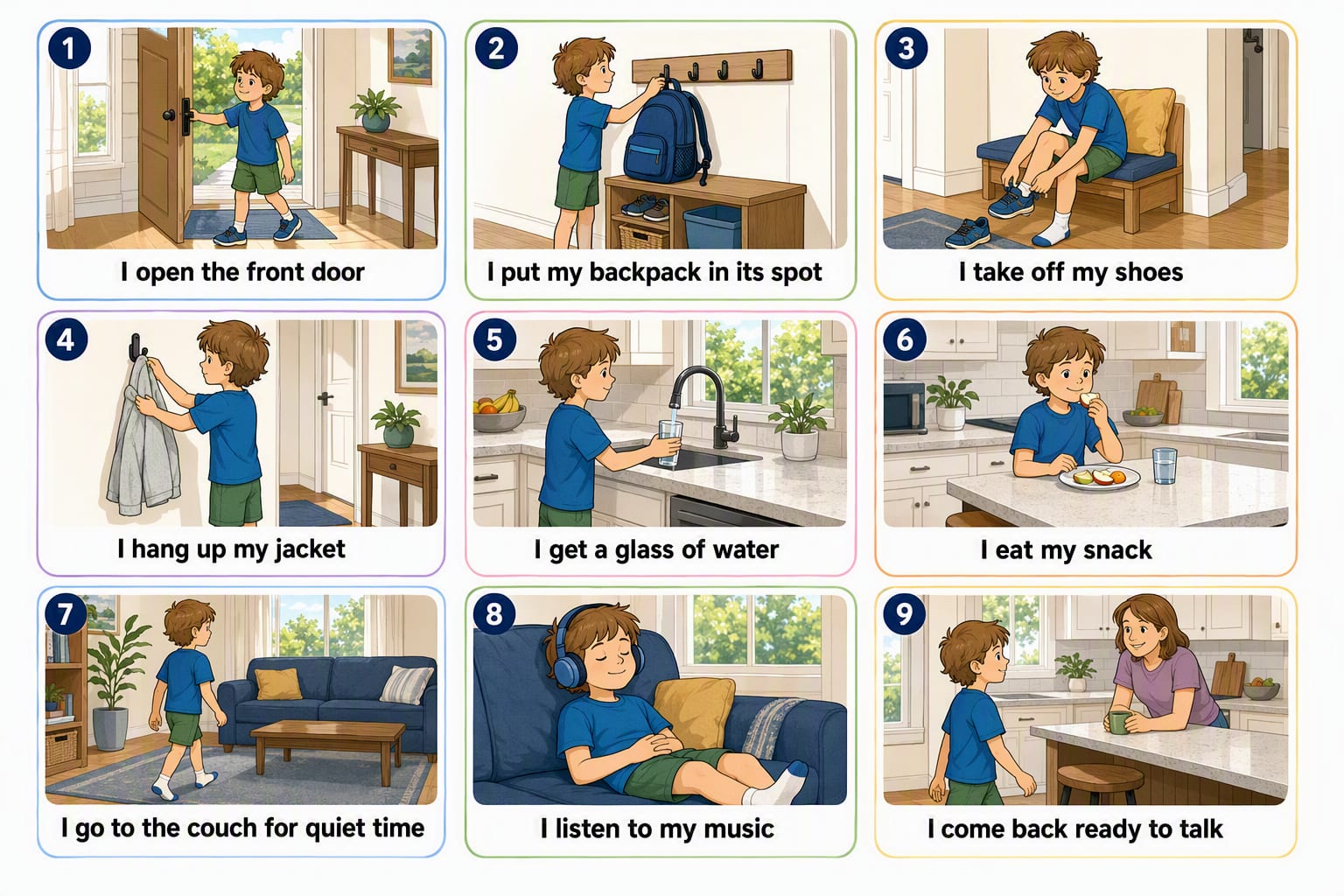 1
I open the front door

2
I put my backpack in its spot

3
I take off my shoes

4
I hang up my jacket

5
I get a glass of water

6
I eat my snack

7
I go to the couch for quiet time

8
I listen to my music

9
I come back ready to talk