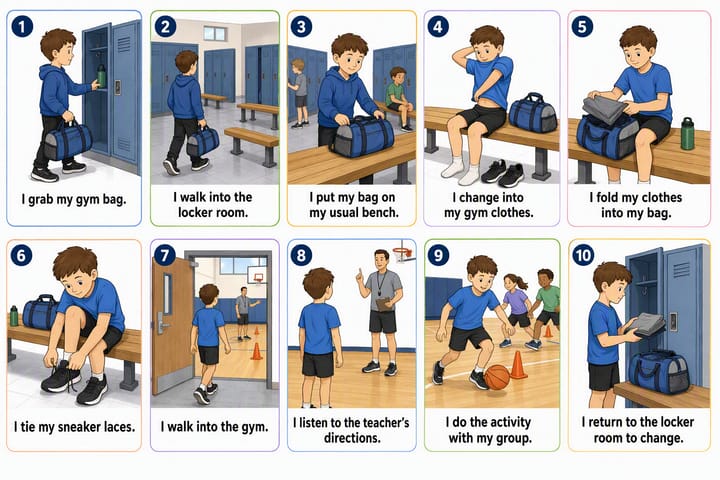 1
I grab my gym bag.

2
I walk into the locker room.

3
I put my bag on my usual bench.

4
I change into my gym clothes.

5
I fold my clothes into my bag.

6
I tie my sneaker laces.

7
I walk into the gym.

8
I listen to the teacher's directions.

9
I do the activity with my group.

10
I return to the locker room to change.