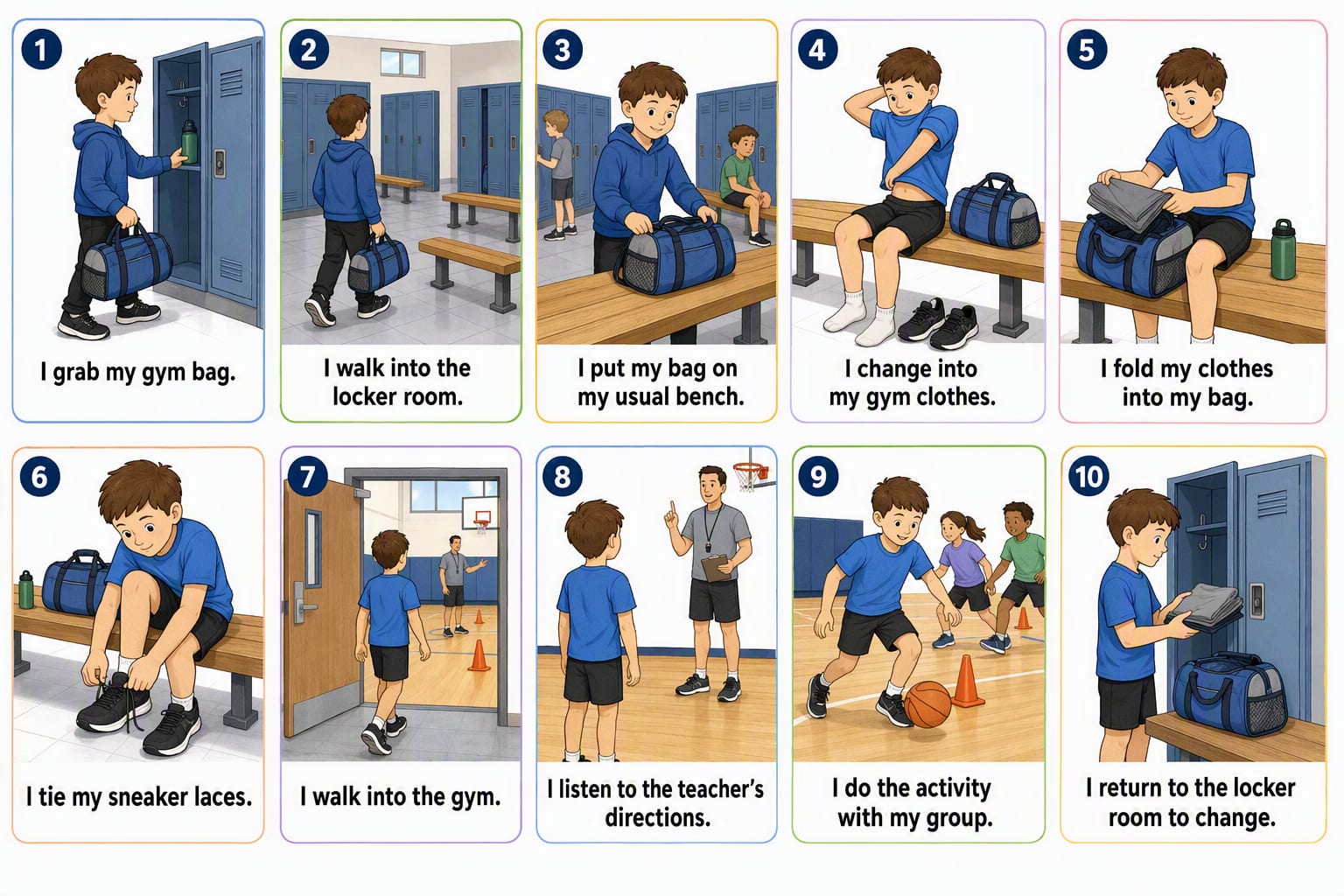 1
I grab my gym bag.

2
I walk into the locker room.

3
I put my bag on my usual bench.

4
I change into my gym clothes.

5
I fold my clothes into my bag.

6
I tie my sneaker laces.

7
I walk into the gym.

8
I listen to the teacher's directions.

9
I do the activity with my group.

10
I return to the locker room to change.