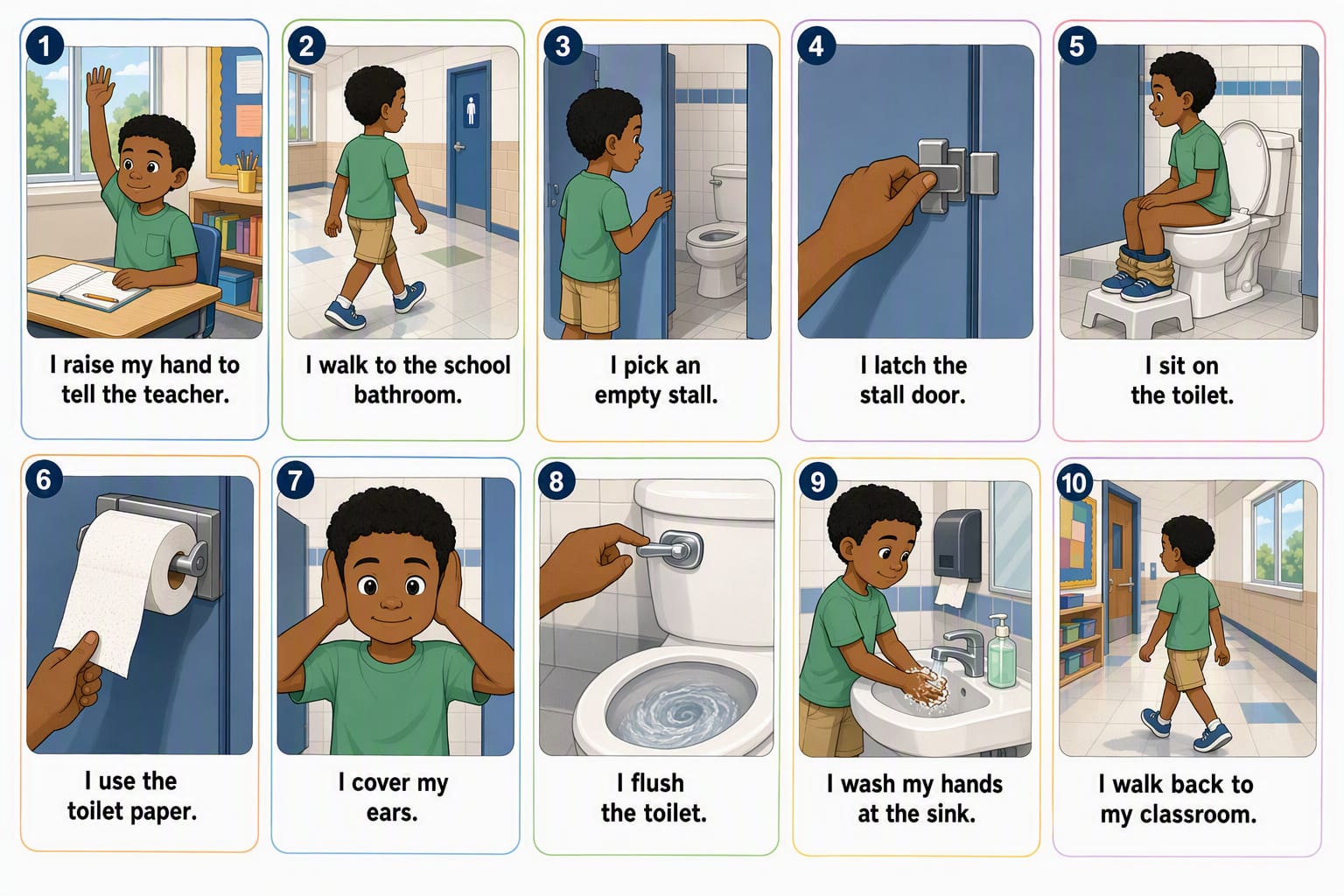 1
I raise my hand to tell the teacher.

2
I walk to the school bathroom.

3
I pick an empty stall.

4
I latch the stall door.

5
I sit on the toilet.

6
I use the toilet paper.

7
I cover my ears.

8
I flush the toilet.

9
I wash my hands at the sink.

10
I walk back to my classroom.