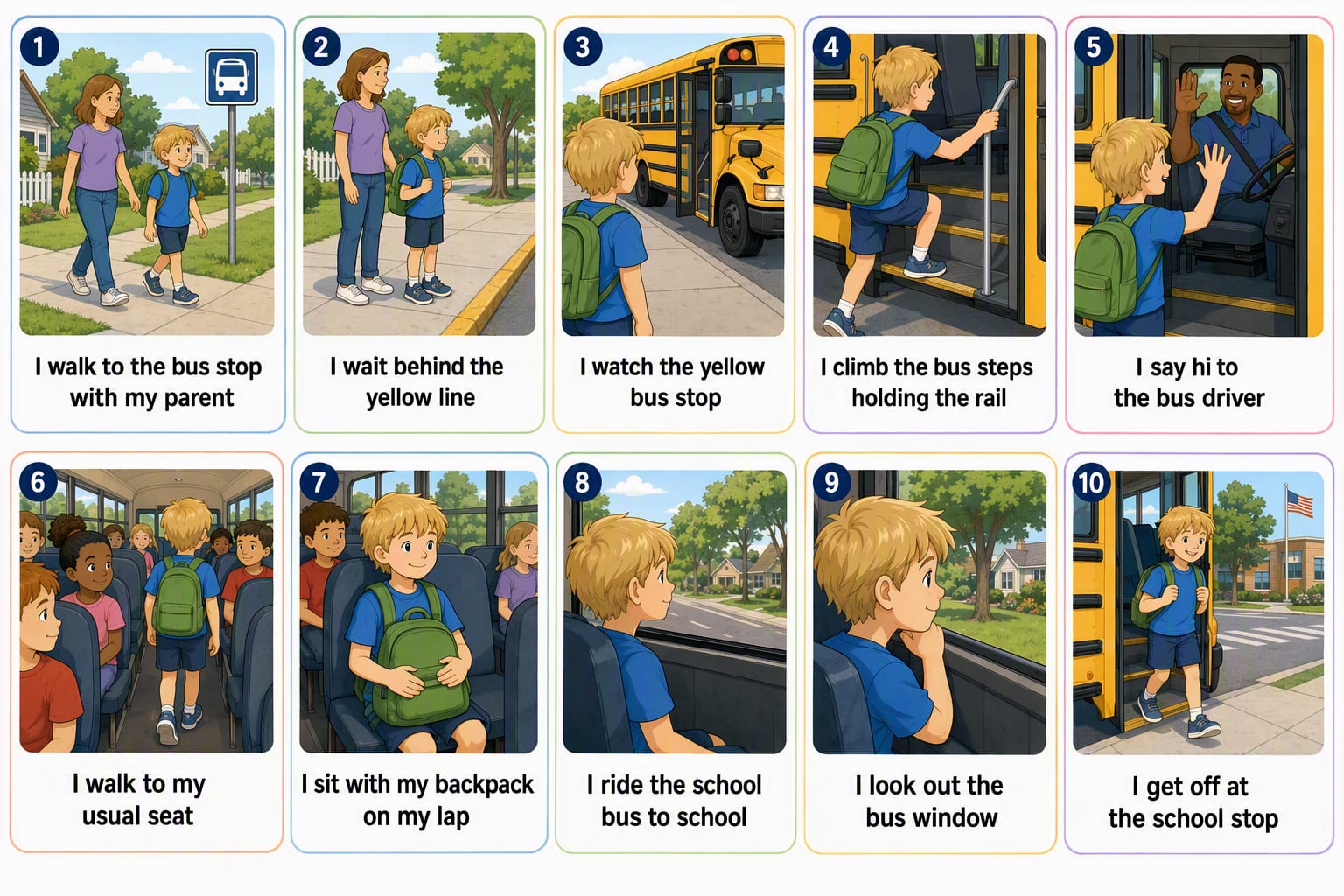 1

I walk to the bus stop with my parent

2

I wait behind the yellow line

3

I watch the yellow bus stop

4

I climb the bus steps holding the rail

5

I say hi to the bus driver

6

I walk to my usual seat

7

I sit with my backpack on my lap

8

I ride the school bus to school

9

I look out the bus window

10

I get off at the school stop