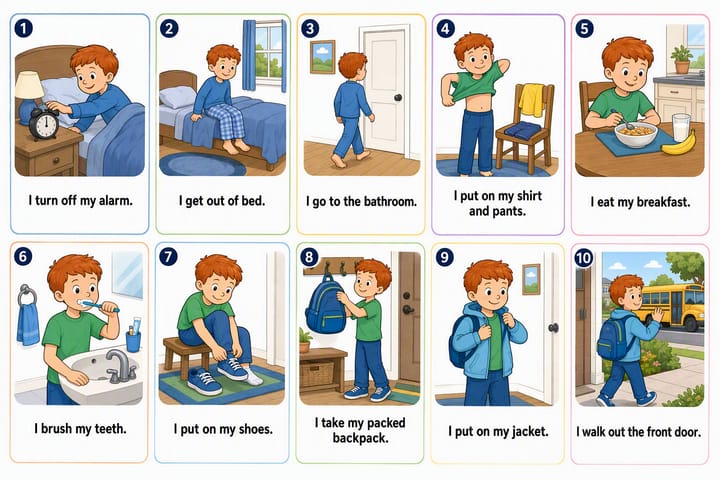 1
I turn off my alarm.

2
I get out of bed.

3
I go to the bathroom.

4
I put on my shirt and pants.

5
I eat my breakfast.

6
I brush my teeth.

7
I put on my shoes.

8
I take my packed backpack.

9
I put on my jacket.

10
I walk out the front door.