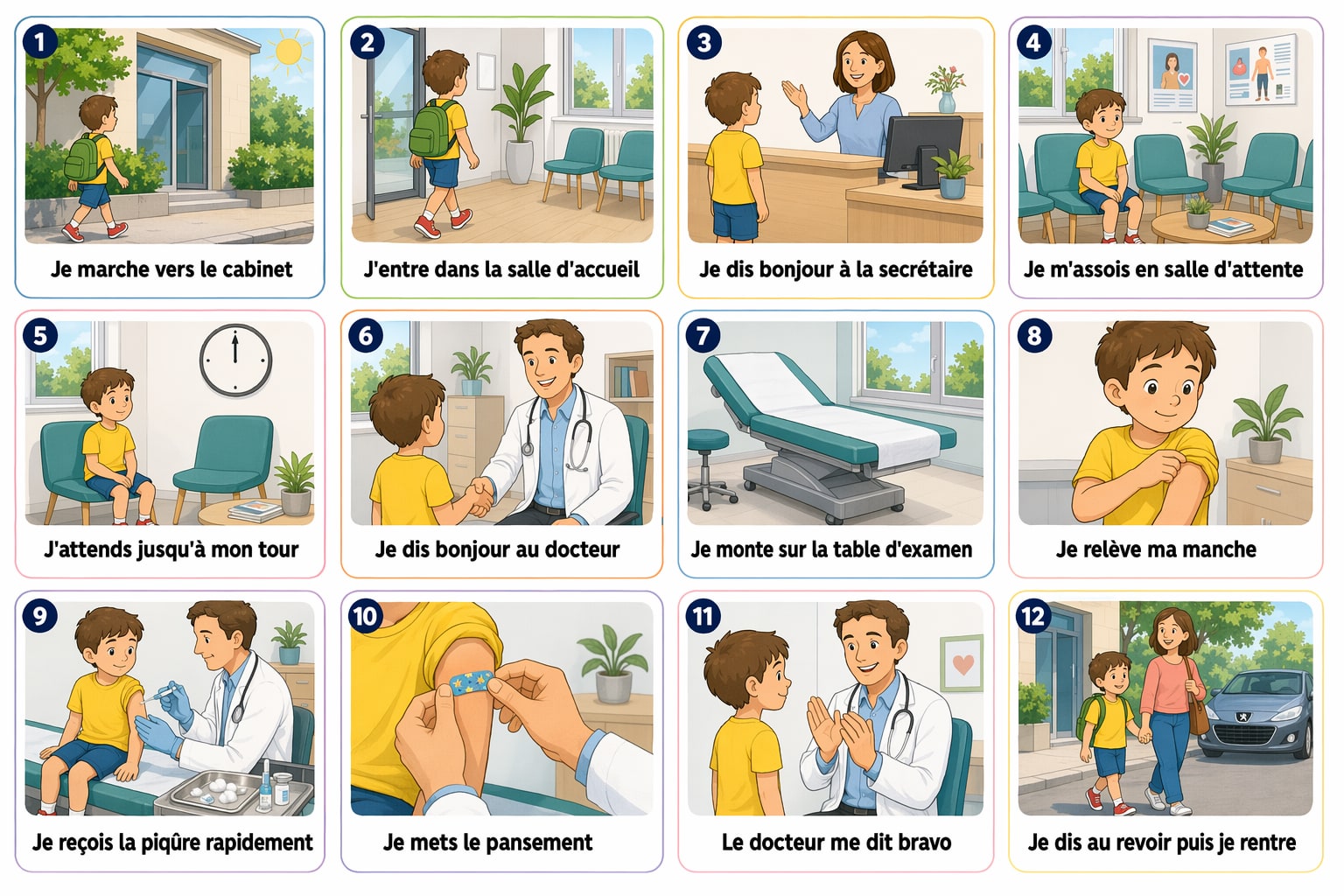 1
Je marche vers le cabinet

2
J'entre dans la salle d'accueil

3
Je dis bonjour à la secrétaire

4
Je m'assois en salle d'attente

5
J'attends jusqu'à mon tour

6
Je dis bonjour au docteur

7
Je monte sur la table d'examen

8
Je relève ma manche

9
Je reçois la piqûre rapidement

10
Je mets le pansement

11
Le docteur me dit bravo

12
Je dis au revoir puis je rentre