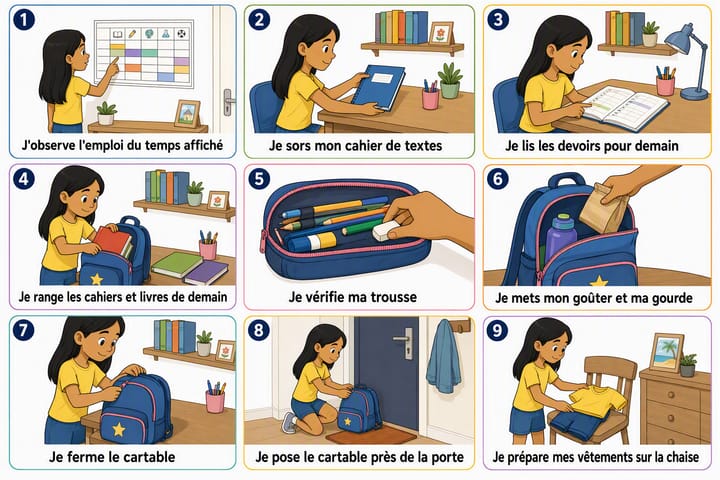 1
J'observe l'emploi du temps affiché

2
Je sors mon cahier de textes

3
Je lis les devoirs pour demain

4
Je range les cahiers et livres de demain

5
Je vérifie ma trousse

6
Je mets mon goûter et ma gourde

7
Je ferme le cartable

8
Je pose le cartable près de la porte

9
Je prépare mes vêtements sur la chaise