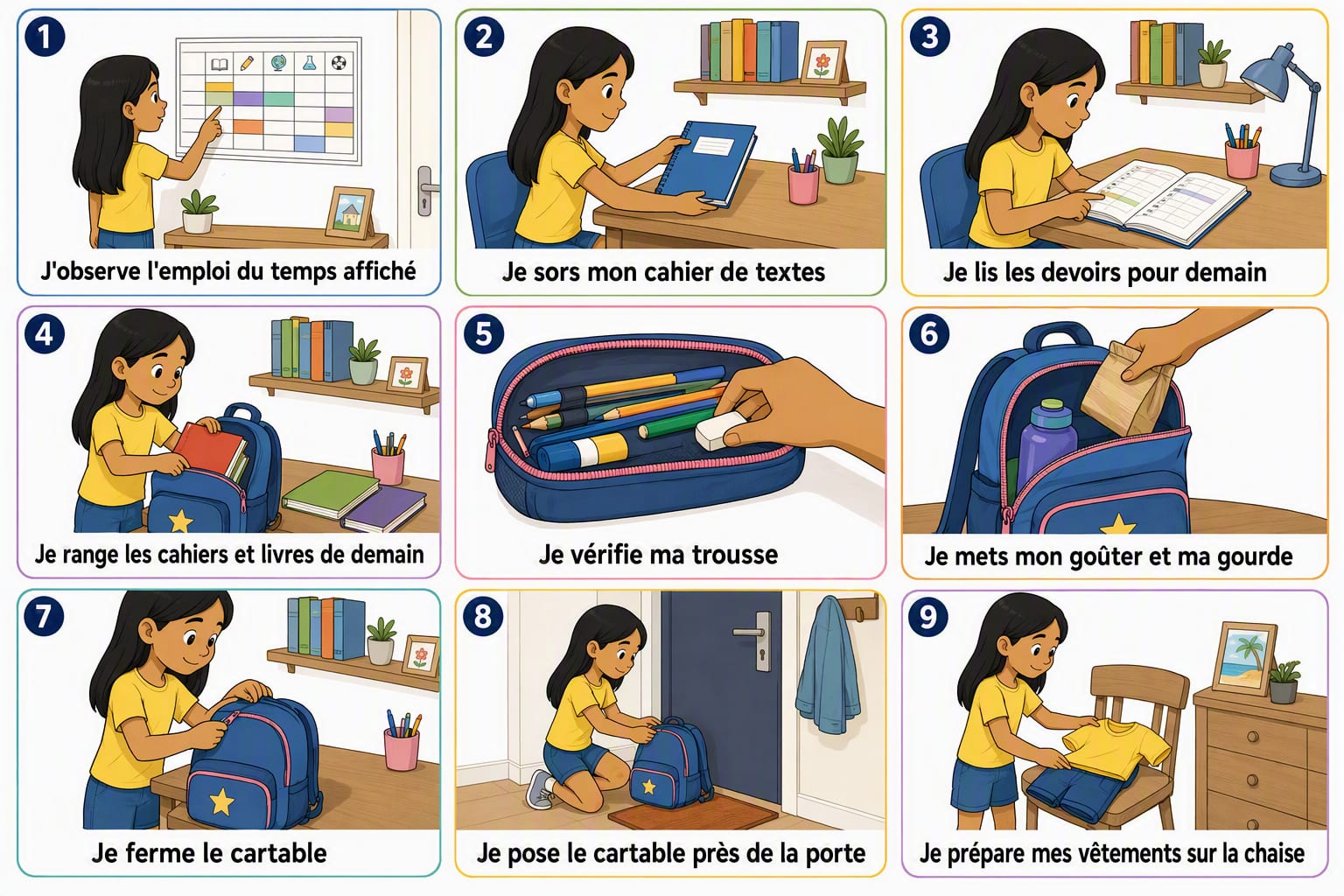 1
J'observe l'emploi du temps affiché

2
Je sors mon cahier de textes

3
Je lis les devoirs pour demain

4
Je range les cahiers et livres de demain

5
Je vérifie ma trousse

6
Je mets mon goûter et ma gourde

7
Je ferme le cartable

8
Je pose le cartable près de la porte

9
Je prépare mes vêtements sur la chaise