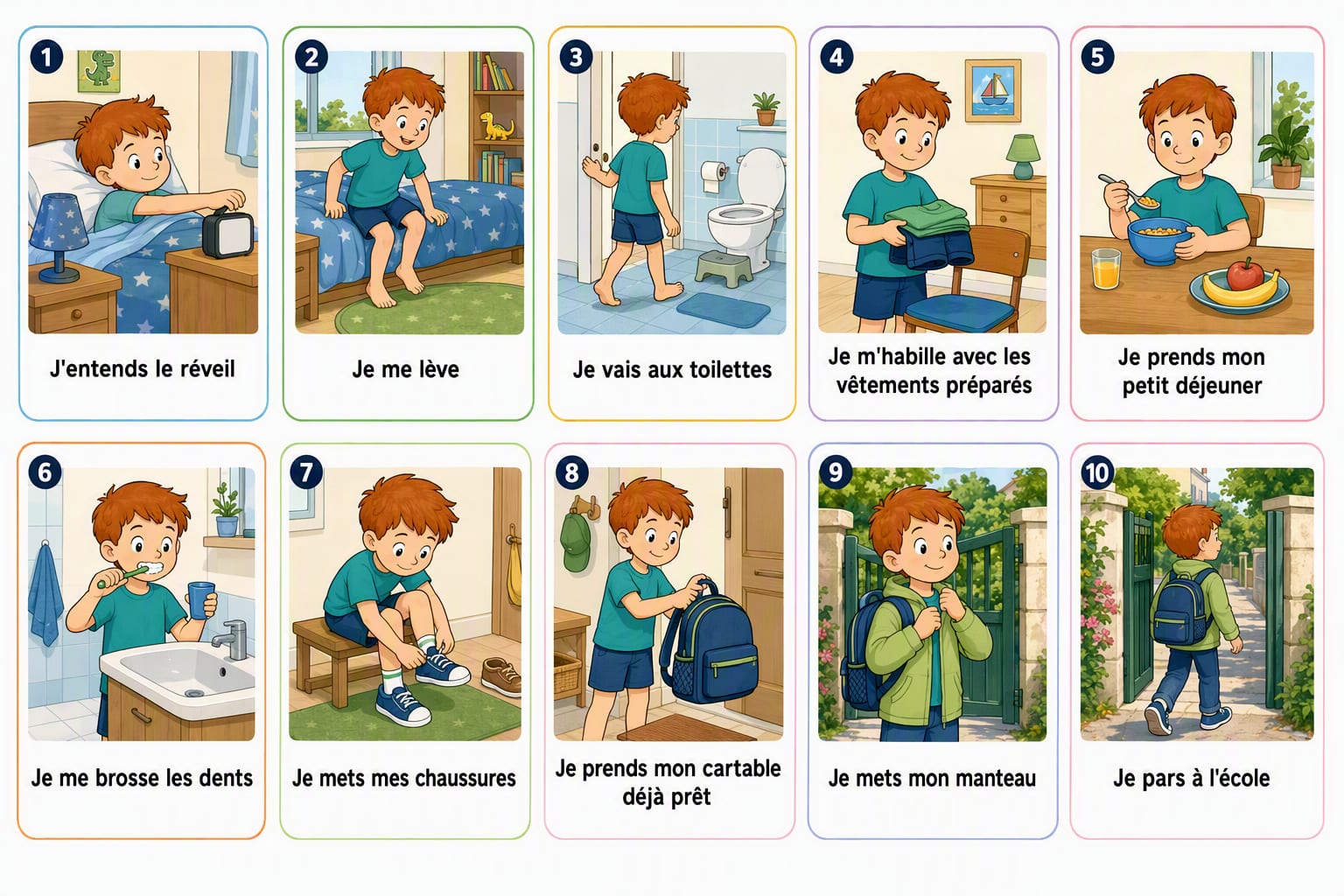 1
J'entends le réveil

2
Je me lève

3
Je vais aux toilettes

4
Je m'habille avec les vêtements préparés

5
Je prends mon petit déjeuner

6
Je me brosse les dents

7
Je mets mes chaussures

8
Je prends mon cartable déjà prêt

9
Je mets mon manteau

10
Je pars à l'école