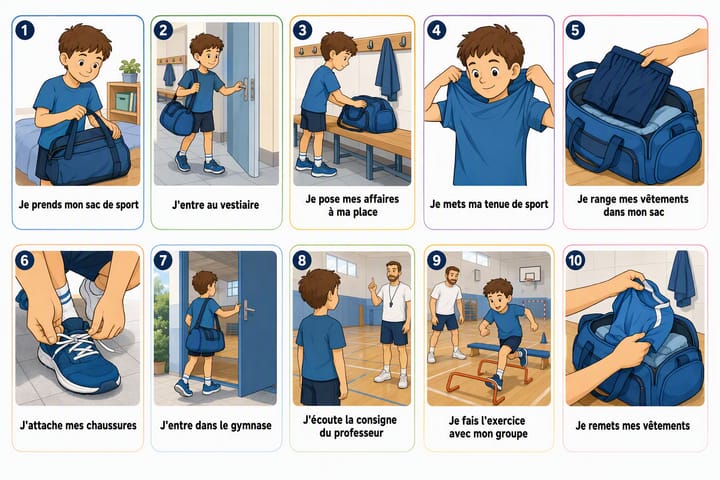 1
Je prends mon sac de sport

2
J'entre au vestiaire

3
Je pose mes affaires à ma place

4
Je mets ma tenue de sport

5
Je range mes vêtements dans mon sac

6
J'attache mes chaussures

7
J'entre dans le gymnase

8
J'écoute la consigne du professeur

9
Je fais l'exercice avec mon groupe

10
Je remets mes vêtements