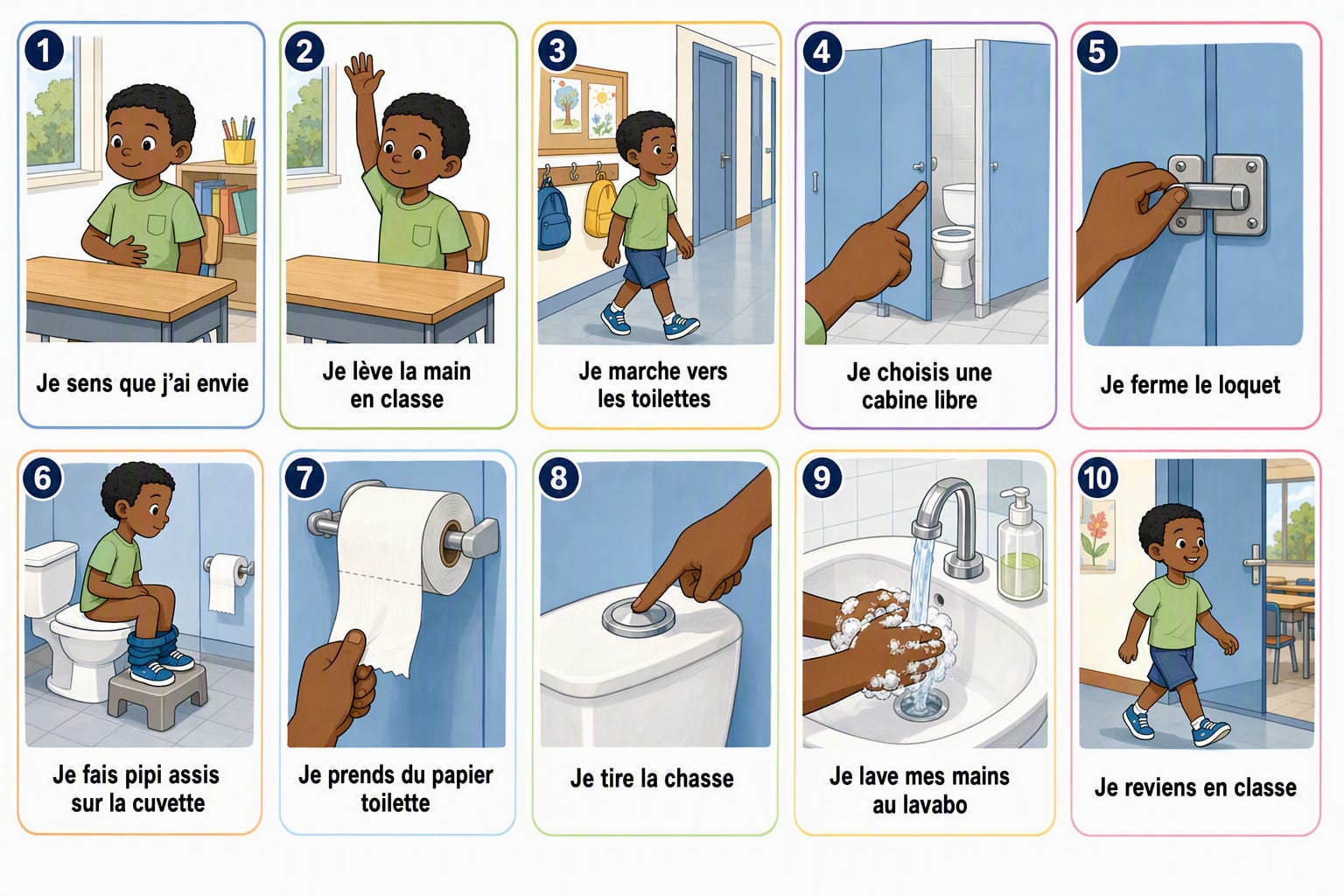 1
Je sens que j'ai envie

2
Je lève la main en classe

3
Je marche vers les toilettes

4
Je choisis une cabine libre

5
Je ferme le loquet

6
Je fais pipi assis sur la cuvette

7
Je prends du papier toilette

8
Je tire la chasse

9
Je lave mes mains au lavabo

10
Je reviens en classe